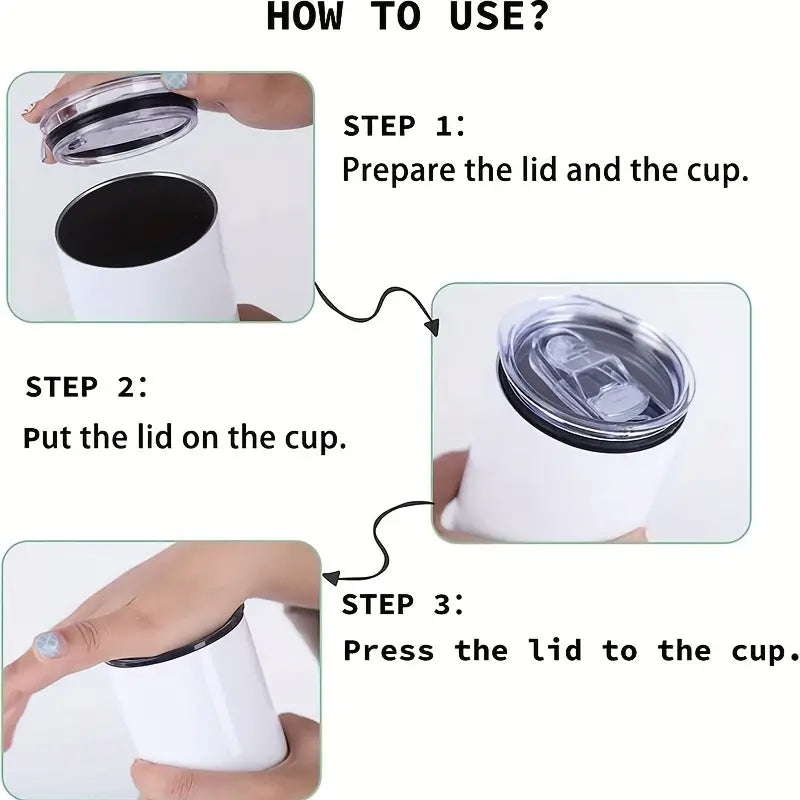 HOW TO USE?

STEP 1:
Prepare the lid and the cup.

STEP 2:
Put the lid on the cup.

STEP 3:
Press the lid to the cup.